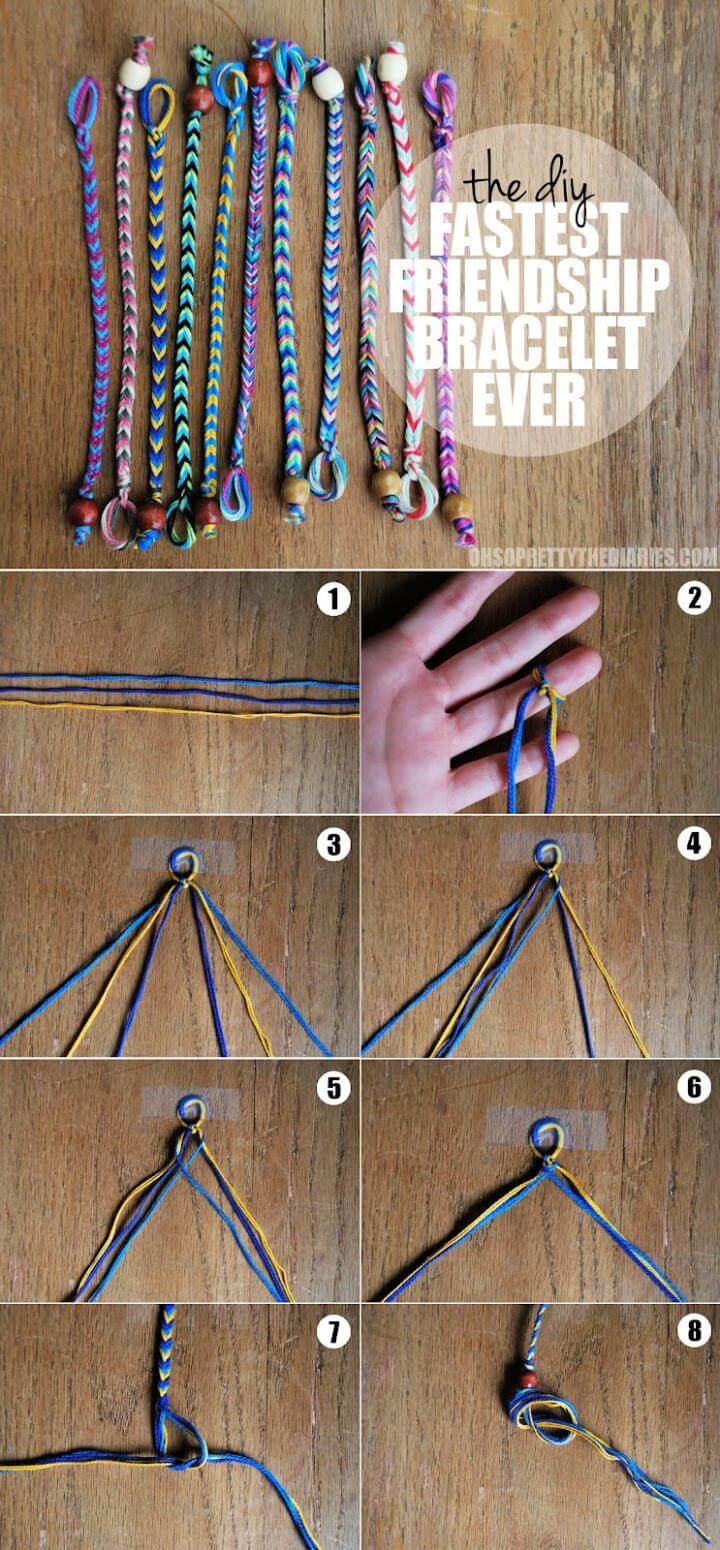 the diy
FASTEST
FRIENDSHIP
BRACELET
EVER

OHSOPRETTYTHEDIARIES.COM

1
2
3
4
5
6
7
8